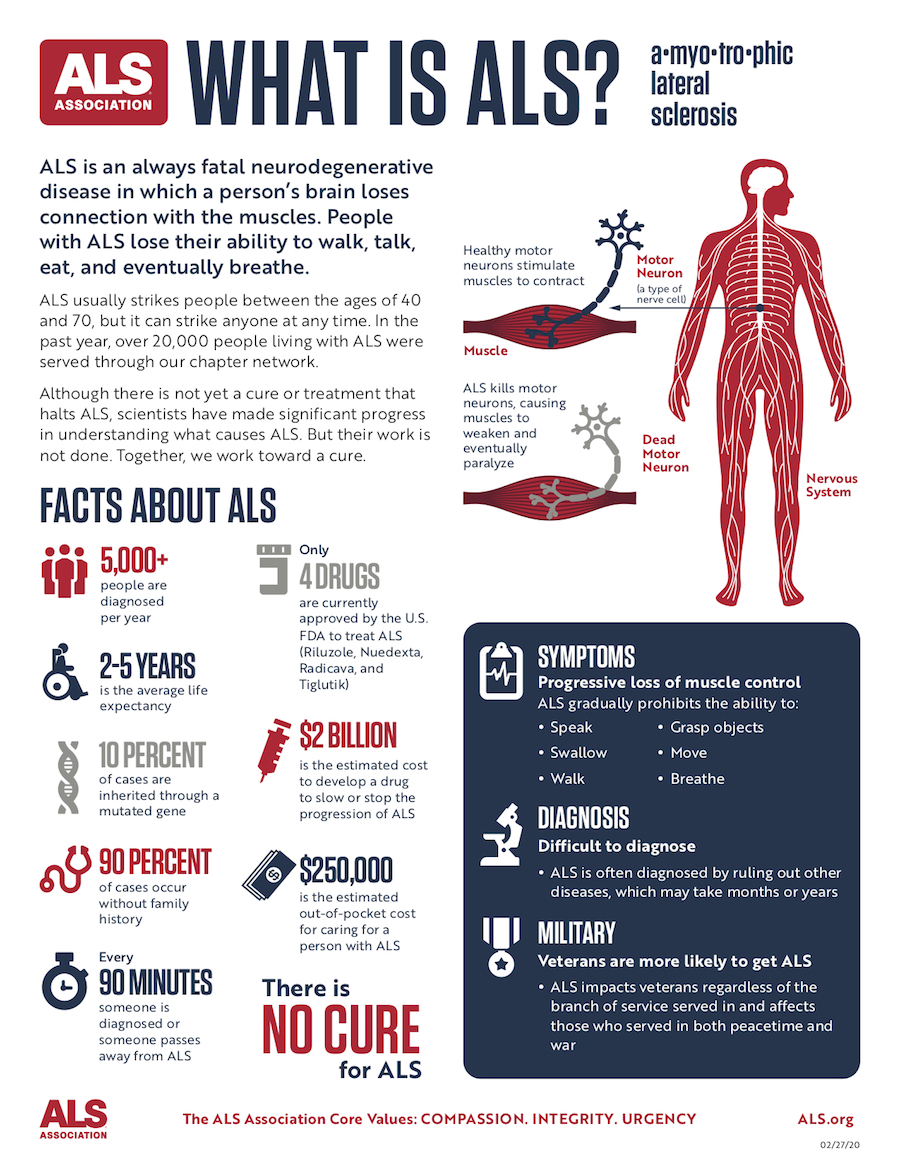 ALS ASSOCIATION

WHAT IS ALS?

a•myo•tro•phic lateral sclerosis

ALS is an always fatal neurodegenerative disease in which a person's brain loses connection with the muscles. People with ALS lose their ability to walk, talk, eat, and eventually breathe.

ALS usually strikes people between the ages of 40 and 70, but it can strike anyone at any time. In the past year, over 20,000 people living with ALS were served through our chapter network.

Although there is not yet a cure or treatment that halts ALS, scientists have made significant progress in understanding what causes ALS. But their work is not done. Together, we work toward a cure.

Healthy motor neurons stimulate muscles to contract

Motor Neuron (a type of nerve cell)

Muscle

ALS kills motor neurons, causing muscles to weaken and eventually paralyze

Dead Motor Neuron

Nervous System

FACTS ABOUT ALS

5,000+ people are diagnosed per year

2-5 YEARS is the average life expectancy

10 PERCENT of cases are inherited through a mutated gene

90 PERCENT of cases occur without family history

Every 90 MINUTES someone is diagnosed or someone passes away from ALS

Only 4 DRUGS are currently approved by the U.S. FDA to treat ALS (Riluzole, Nuedexta, Radicava, and Tiglutik)

$2 BILLION is the estimated cost to develop a drug to slow or stop the progression of ALS

$250,000 is the estimated out-of-pocket cost for caring for a person with ALS

There is NO CURE for ALS

SYMPTOMS
Progressive loss of muscle control
ALS gradually prohibits the ability to:
• Speak
• Swallow
• Walk
• Grasp objects
• Move
• Breathe

DIAGNOSIS
Difficult to diagnose
• ALS is often diagnosed by ruling out other diseases, which may take months or years

MILITARY
Veterans are more likely to get ALS
• ALS impacts veterans regardless of the branch of service served in and affects those who served in both peacetime and war

ALS ASSOCIATION

The ALS Association Core Values: COMPASSION. INTEGRITY. URGENCY

ALS.org

02/27/20